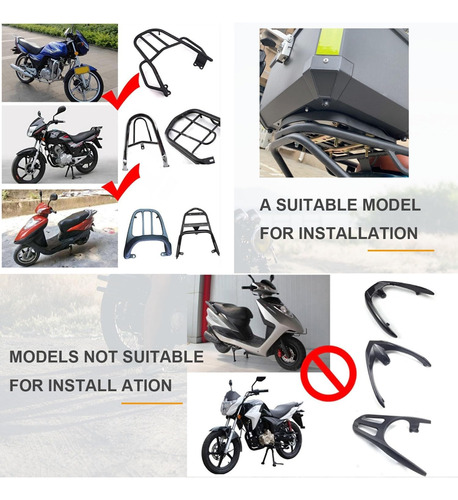 A SUITABLE MODEL
FOR INSTALLATION

MODELS NOT SUITABLE
FOR INSTALL ATION