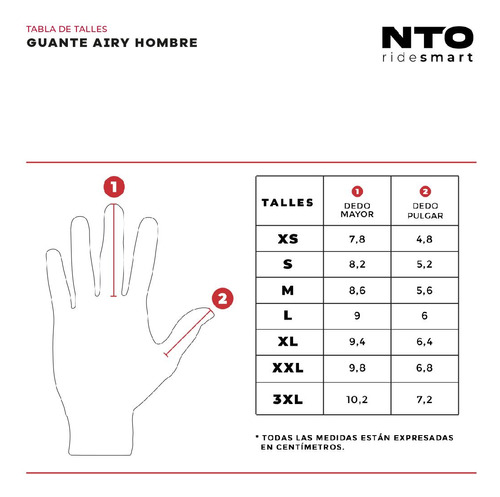 TABLA DE TALLES
GUANTE AIRY HOMBRE

NTO
ridesmart

1

2

| TALLES | 1 DEDO MAYOR | 2 DEDO PULGAR |
|---|---|---|
| XS | 7,8 | 4,8 |
| S | 8,2 | 5,2 |
| M | 8,6 | 5,6 |
| L | 9 | 6 |
| XL | 9,4 | 6,4 |
| XXL | 9,8 | 6,8 |
| 3XL | 10,2 | 7,2 |

* TODAS LAS MEDIDAS ESTÁN EXPRESADAS EN CENTÍMETROS.